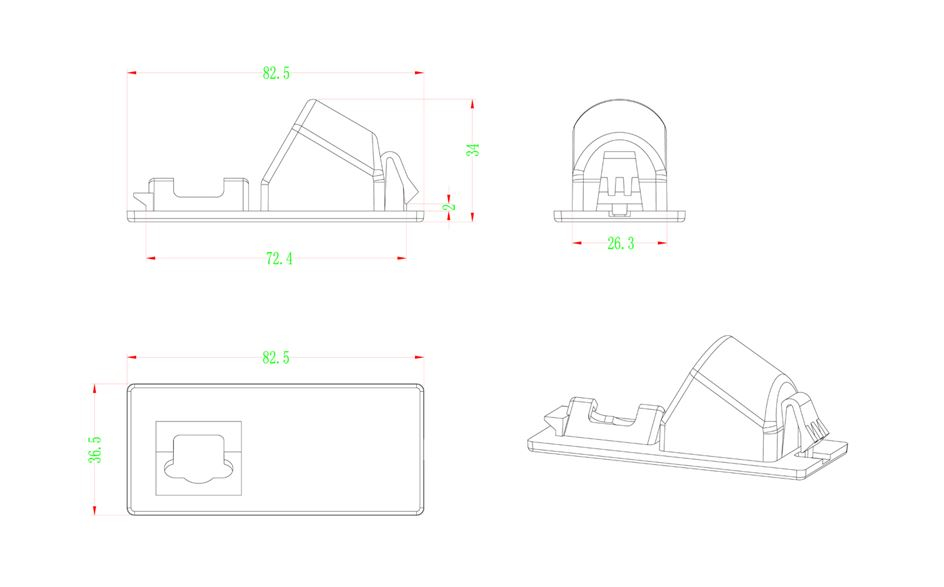 82.5

34

2

72.4

26.3

82.5

36.5