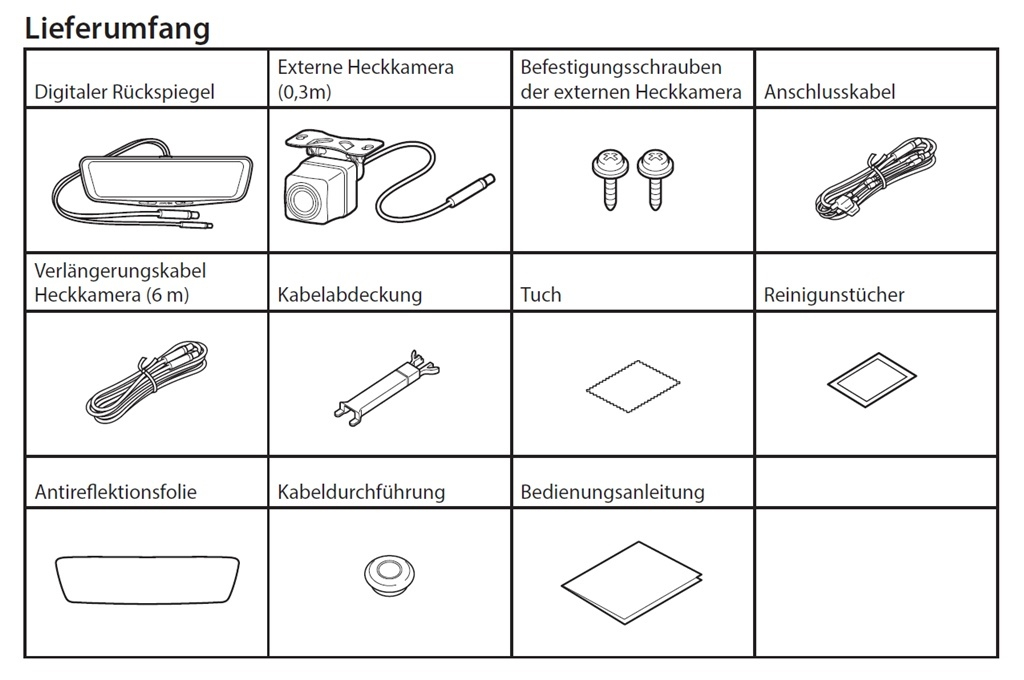 Lieferumfang

| Digitaler Rückspiegel | Externe Heckkamera (0,3m) | Befestigungsschrauben der externen Heckkamera | Anschlusskabel |
|---|---|---|---|
| | | | |
| Verlängerungskabel Heckkamera (6 m) | Kabelabdeckung | Tuch | Reinigunstücher |
| | | | |
| Antireflektionsfolie | Kabeldurchführung | Bedienungsanleitung | |
| | | | |