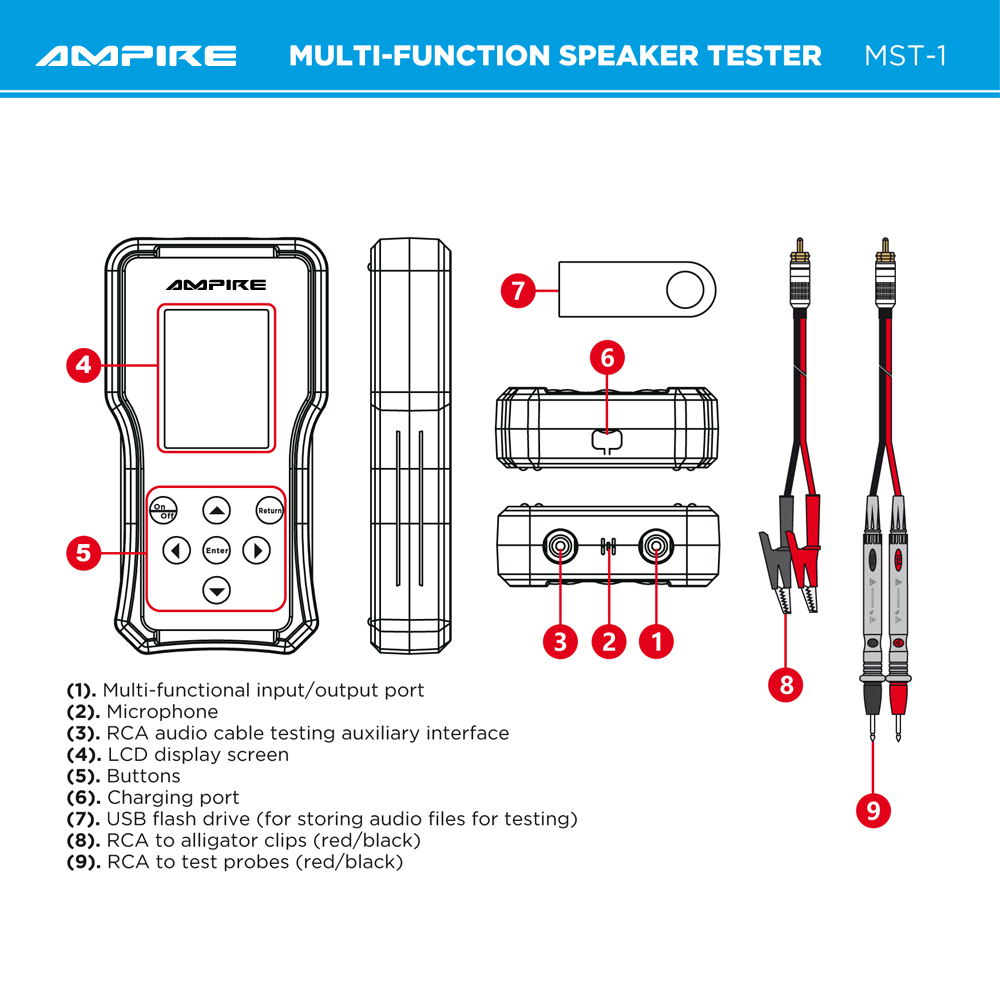 AMPIRE MULTI-FUNCTION SPEAKER TESTER MST-1

AMPIRE

4

5

On Off

Return

Enter

7

6

3 2 1

8

9

**(1).** Multi-functional input/output port
**(2).** Microphone
**(3).** RCA audio cable testing auxiliary interface
**(4).** LCD display screen
**(5).** Buttons
**(6).** Charging port
**(7).** USB flash drive (for storing audio files for testing)
**(8).** RCA to alligator clips (red/black)
**(9).** RCA to test probes (red/black)