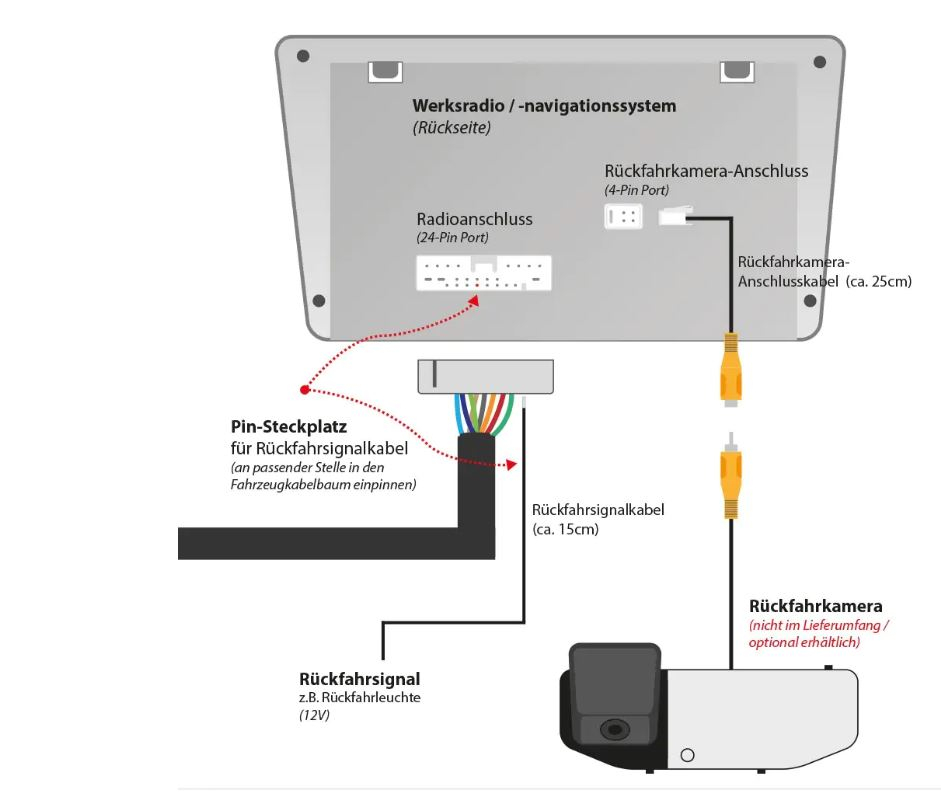 Werksradio / -navigationssystem
(Rückseite)

Rückfahrkamera-Anschluss
(4-Pin Port)

Radioanschluss
(24-Pin Port)

Rückfahrkamera-Anschlusskabel (ca. 25cm)

Pin-Steckplatz
für Rückfahrsignalkabel
(an passender Stelle in den Fahrzeugkabelbaum einpinnen)

Rückfahrsignalkabel
(ca. 15cm)

Rückfahrkamera
(nicht im Lieferumfang / optional erhältlich)

Rückfahrsignal
z.B. Rückfahrleuchte
(12V)