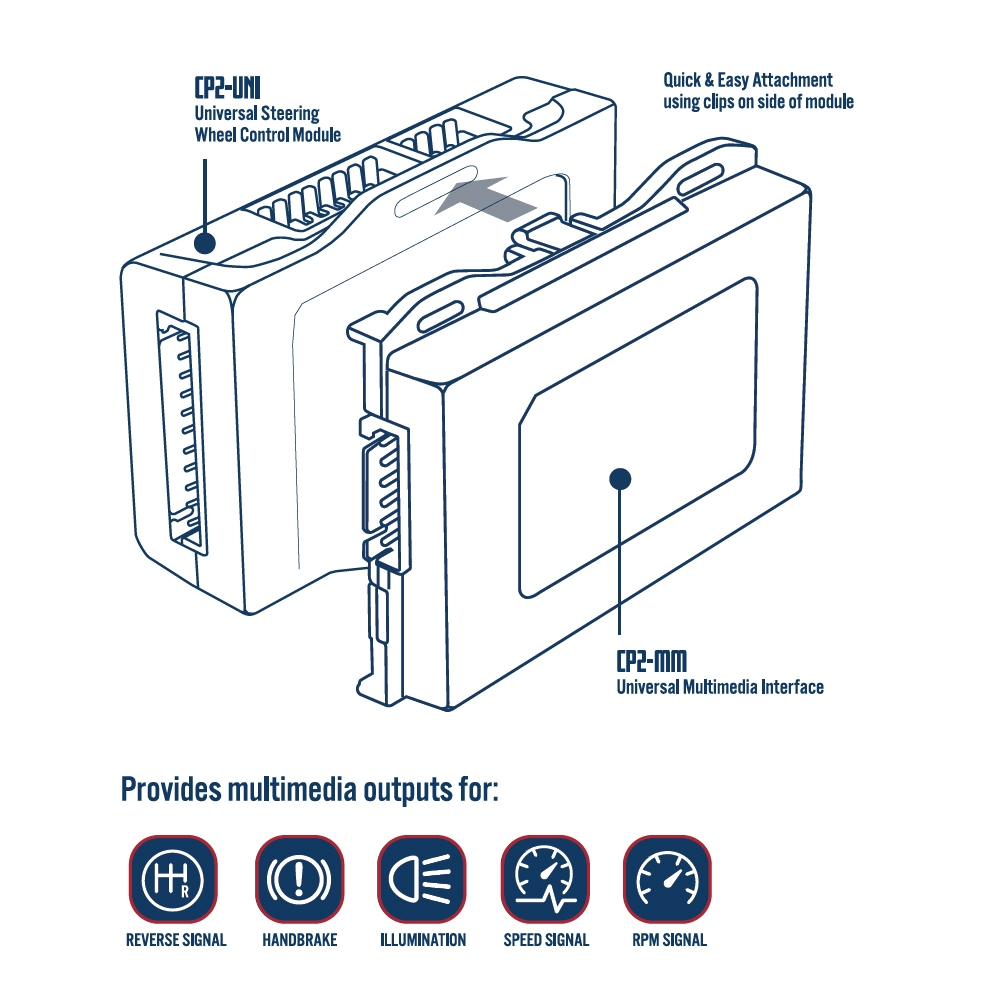 CP2-UNI
Universal Steering Wheel Control Module

Quick & Easy Attachment using clips on side of module

CP2-MM
Universal Multimedia Interface

Provides multimedia outputs for:

R

REVERSE SIGNAL

HANDBRAKE

ILLUMINATION

SPEED SIGNAL

RPM SIGNAL