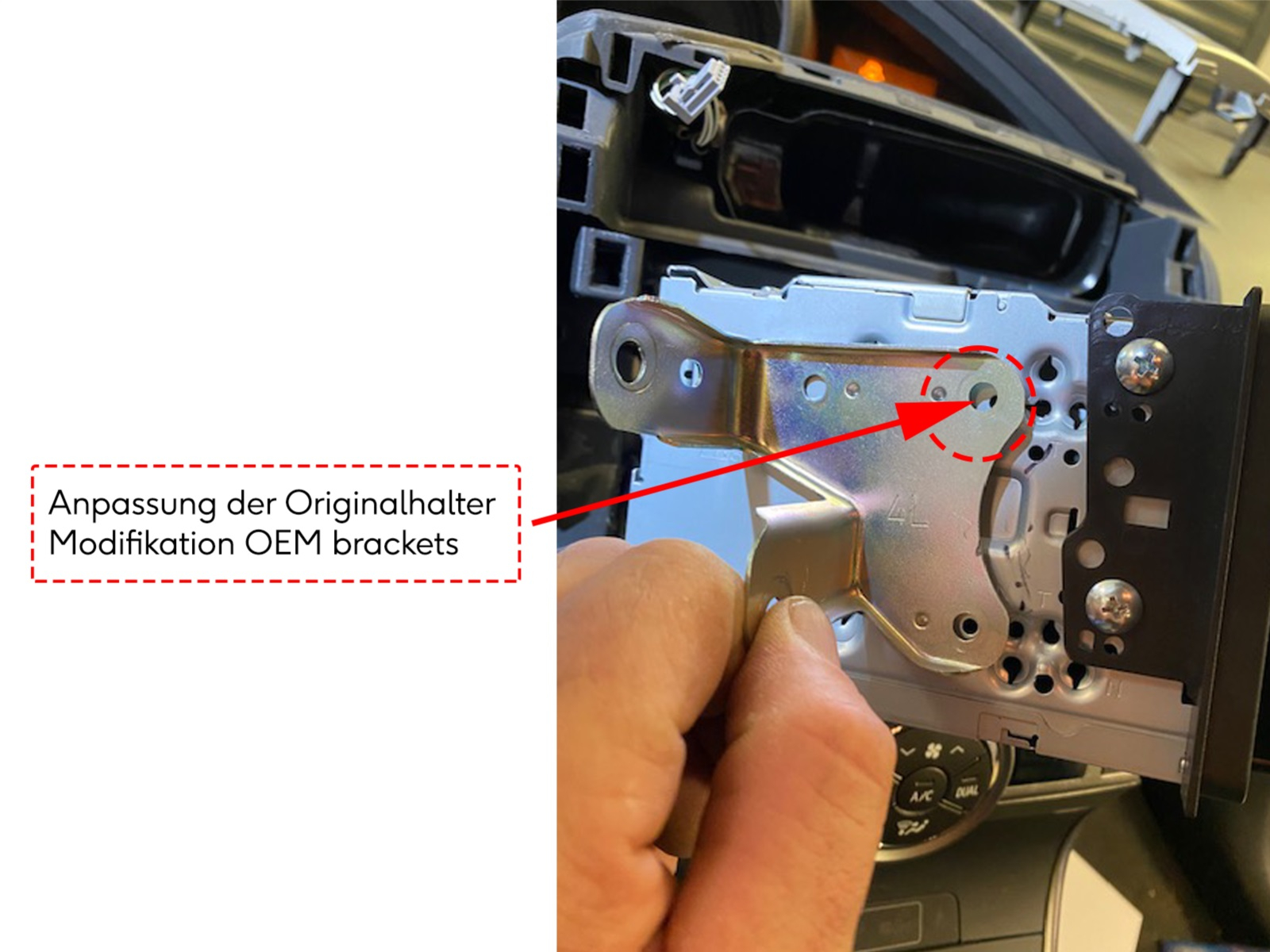 Anpassung der Originalhalter
Modifikation OEM brackets

4L

A/C

DUAL