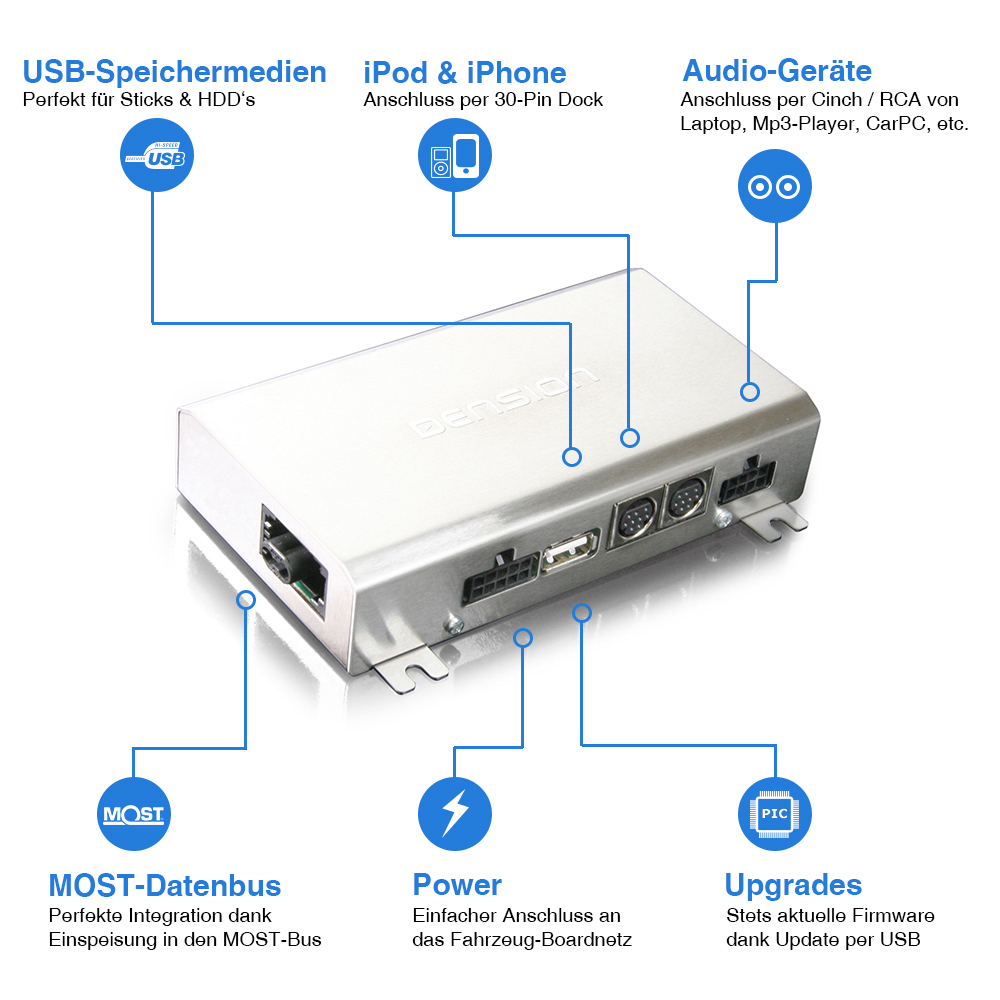 USB-Speichermedien
Perfekt für Sticks & HDD's

HI-SPEED USB

iPod & iPhone
Anschluss per 30-Pin Dock

Audio-Geräte
Anschluss per Cinch / RCA von Laptop, Mp3-Player, CarPC, etc.

DENSION

MOST

MOST-Datenbus
Perfekte Integration dank Einspeisung in den MOST-Bus

Power
Einfacher Anschluss an das Fahrzeug-Boardnetz

PIC

Upgrades
Stets aktuelle Firmware dank Update per USB