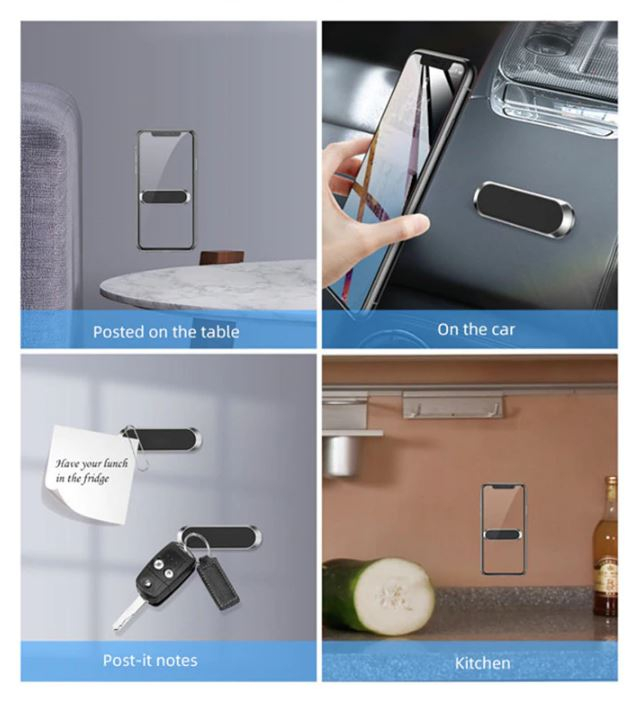 Posted on the table

On the car

Have your lunch in the fridge

Post-it notes

Kitchen