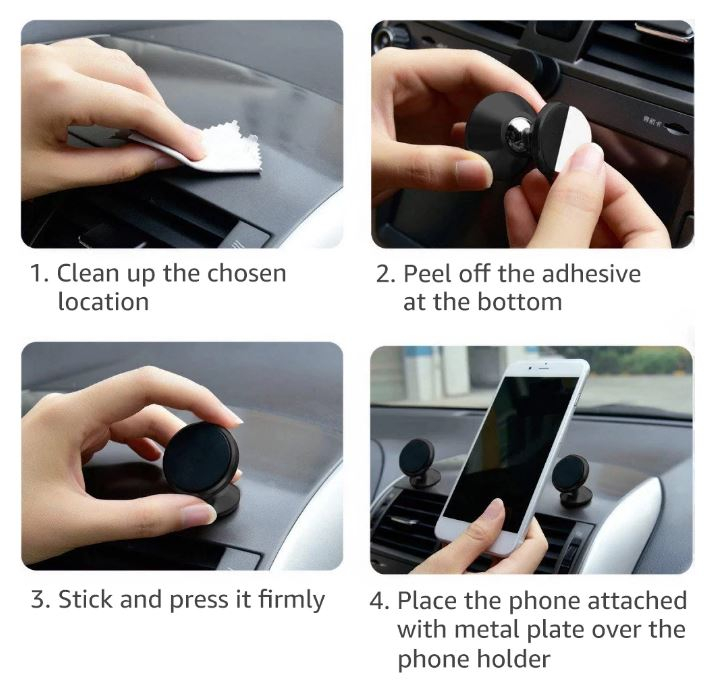 1. Clean up the chosen location

2. Peel off the adhesive at the bottom

3. Stick and press it firmly

4. Place the phone attached with metal plate over the phone holder