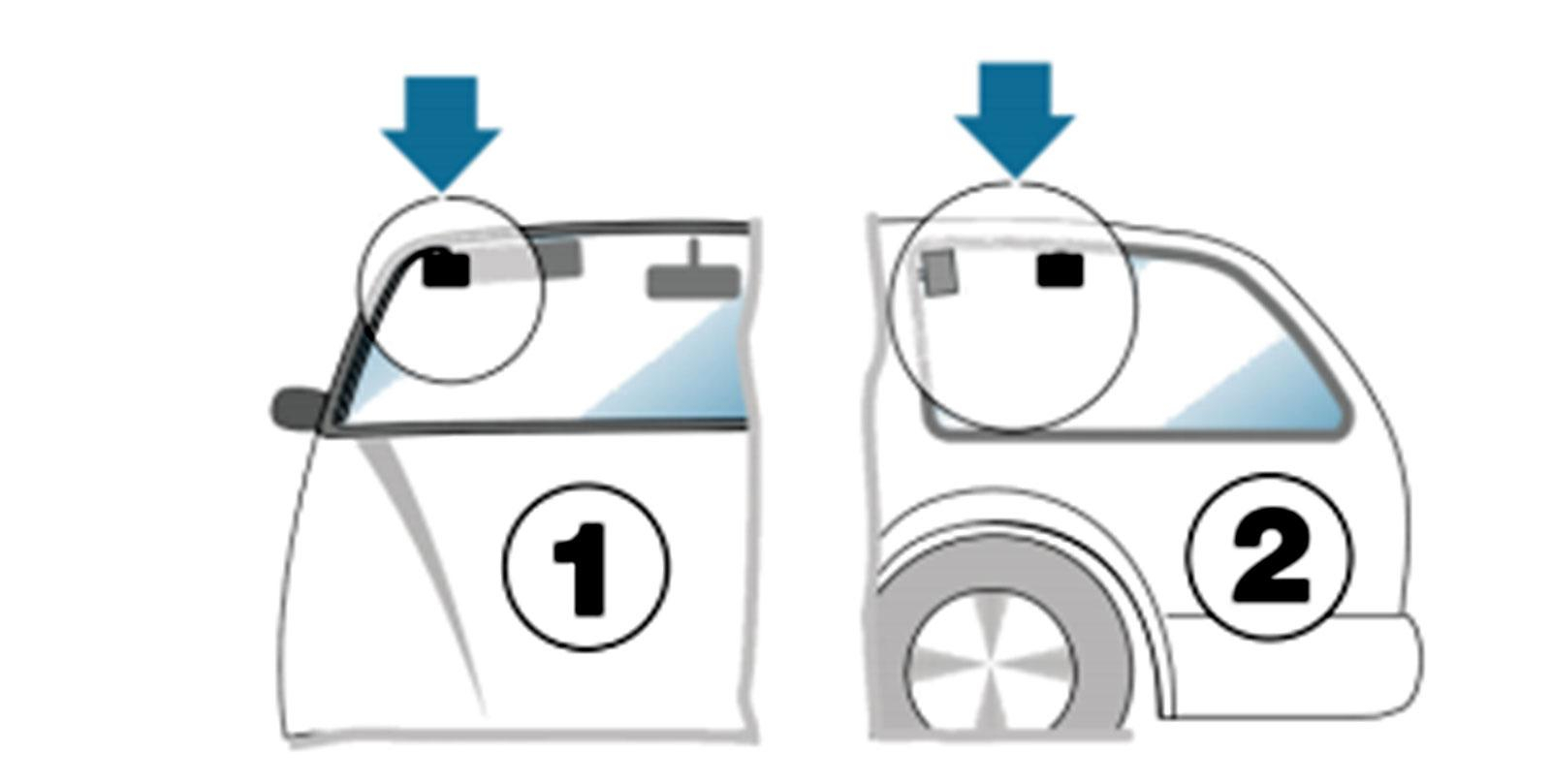 1

2