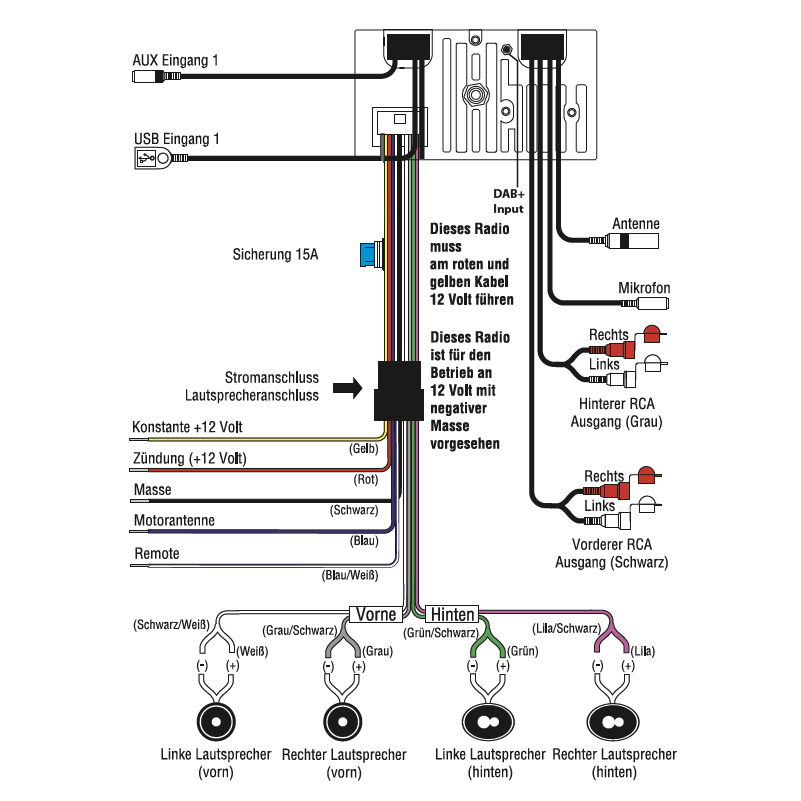 AUX Eingang 1

USB Eingang 1

DAB+ Input

Antenne

Mikrofon

Rechts

Links

Hinterer RCA Ausgang (Grau)

Rechts

Links

Vorderer RCA Ausgang (Schwarz)

Sicherung 15A

Dieses Radio muss am roten und gelben Kabel 12 Volt führen

Dieses Radio ist für den Betrieb an 12 Volt mit negativer Masse vorgesehen

Stromanschluss Lautsprecheranschluss

Konstante +12 Volt

(Gelb)

Zündung (+12 Volt)

(Rot)

Masse

(Schwarz)

Motorantenne

(Blau)

Remote

(Blau/Weiß)

Vorne

Hinten

(Schwarz/Weiß)

(Weiß)

(Grau/Schwarz)

(Grau)

(Grün/Schwarz)

(Grün)

(Lila/Schwarz)

(Lila)

(-) (+)

(-) (+)

(-) (+)

(-) (+)

Linke Lautsprecher (vorn)

Rechter Lautsprecher (vorn)

Linke Lautsprecher (hinten)

Rechter Lautsprecher (hinten)