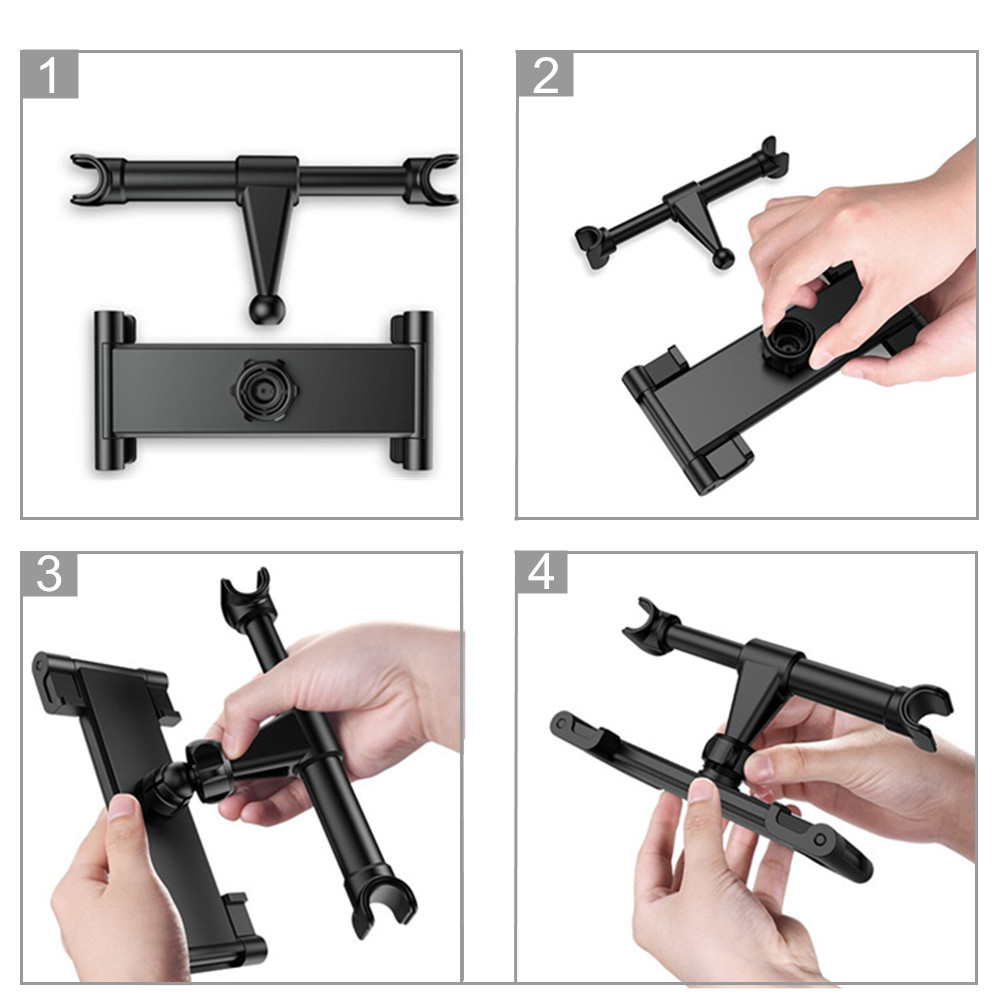 1

2

3

4