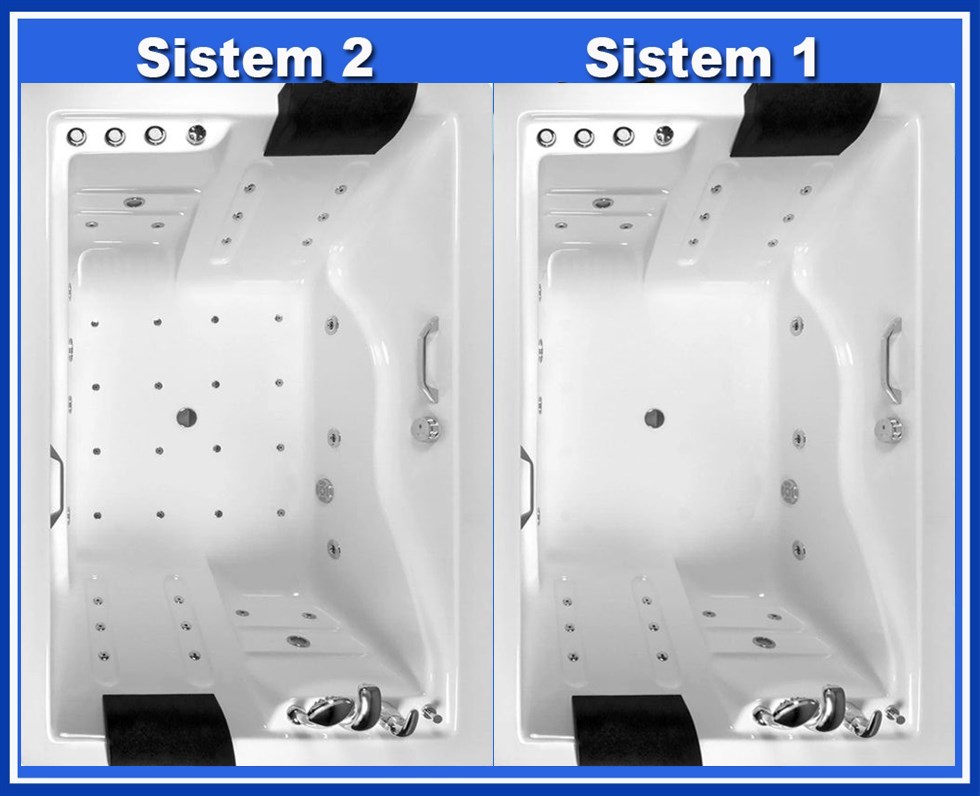 Sistem 2

Sistem 1