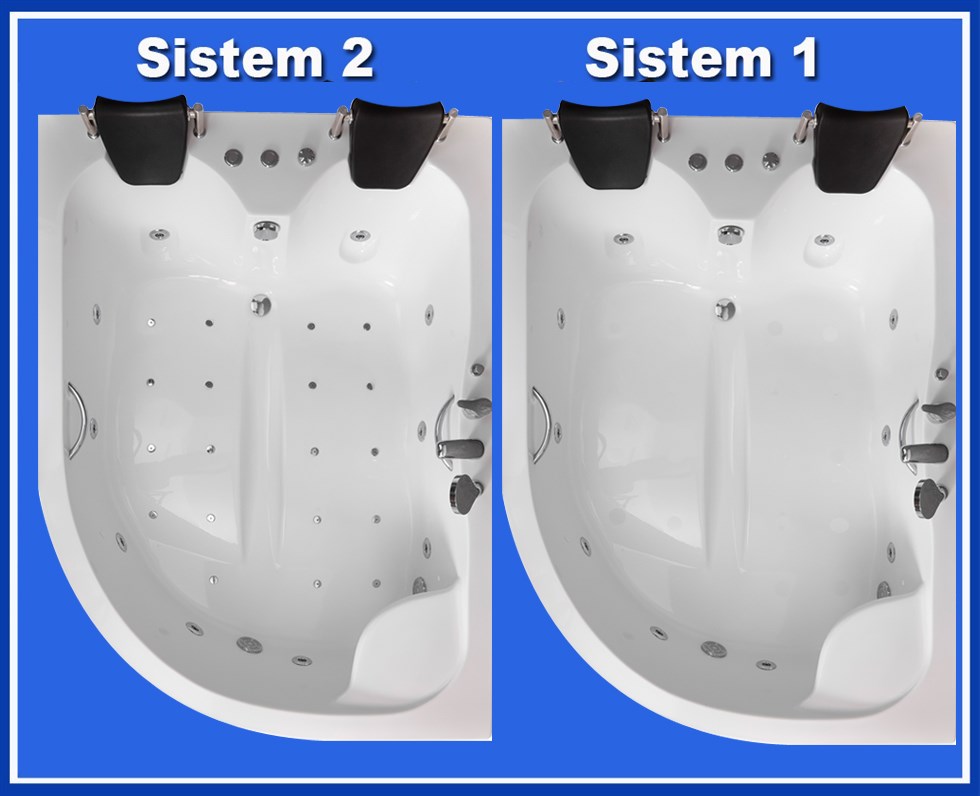 Sistem 2

Sistem 1